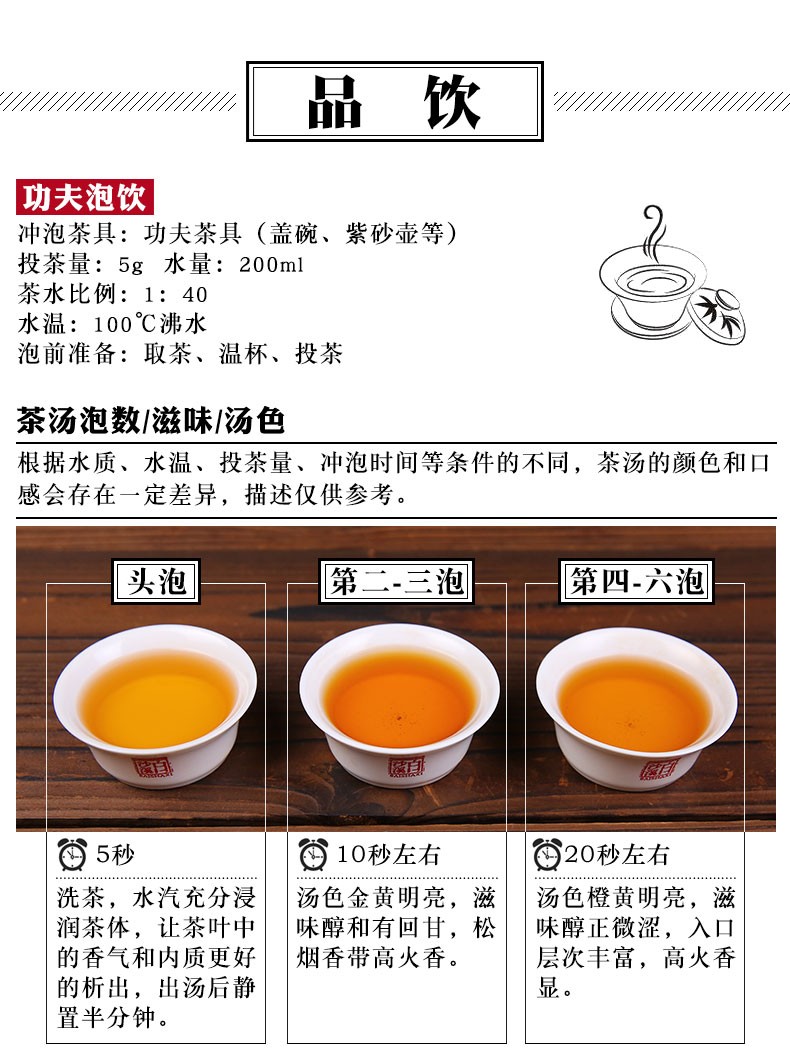 品 饮

功夫泡饮
冲泡茶具：功夫茶具（盖碗、紫砂壶等）
投茶量：5g 水量：200ml
茶水比例：1：40
水温：100℃沸水
泡前准备：取茶、温杯、投茶

茶汤泡数/滋味/汤色
根据水质、水温、投茶量、冲泡时间等条件的不同，茶汤的颜色和口感会存在一定差异，描述仅供参考。

头泡
5秒
洗茶，水汽充分浸润茶体，让茶叶中的香气和内质更好的析出，出汤后静置半分钟。

第二-三泡
10秒左右
汤色金黄明亮，滋味醇和有回甘，松烟香带高火香。

第四-六泡
20秒左右
汤色橙黄明亮，滋味醇正微涩，入口层次丰富，高火香显。